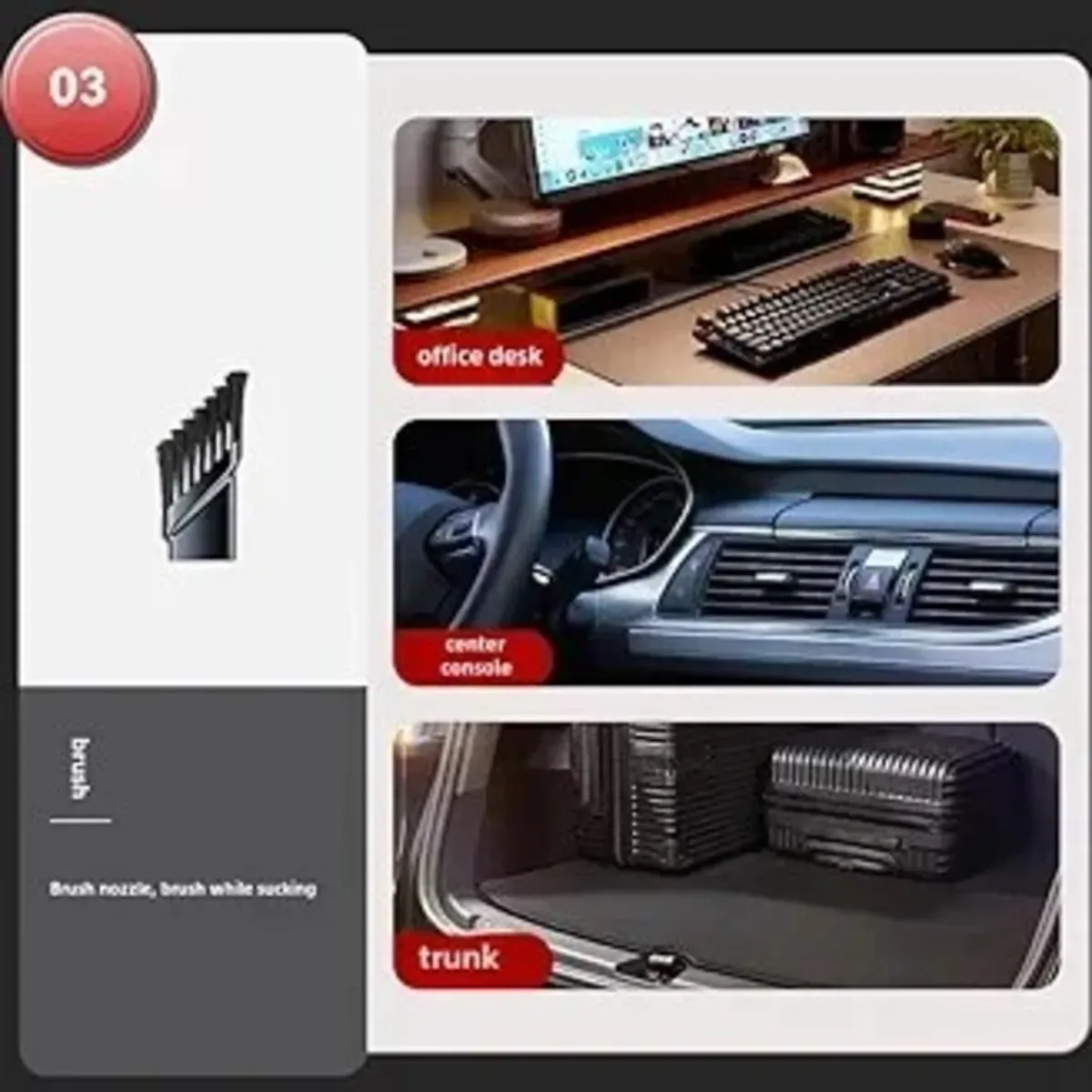 03

brush

Brush nozzle, brush while sucking

office desk

center console

trunk