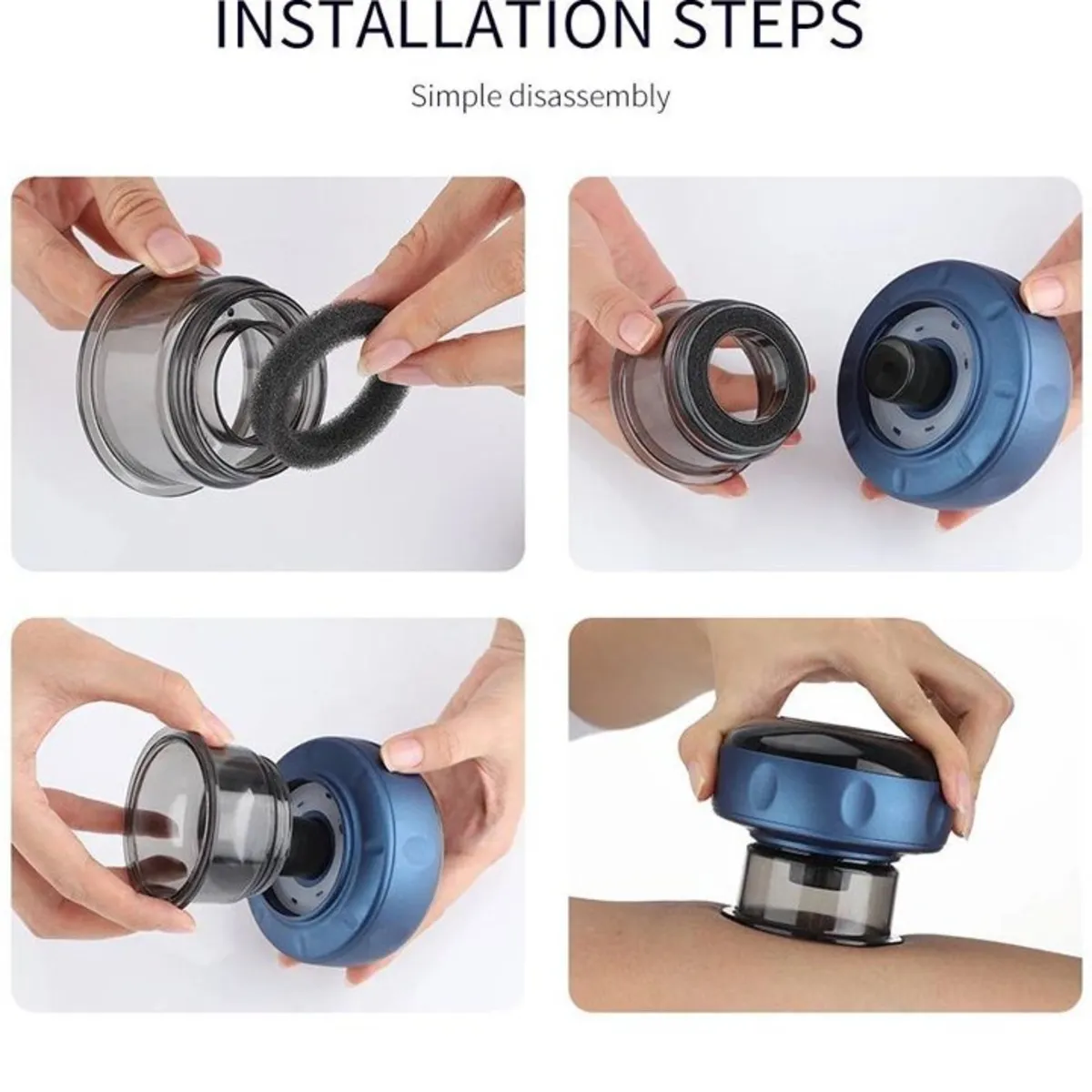 INSTALLATION STEPS

Simple disassembly